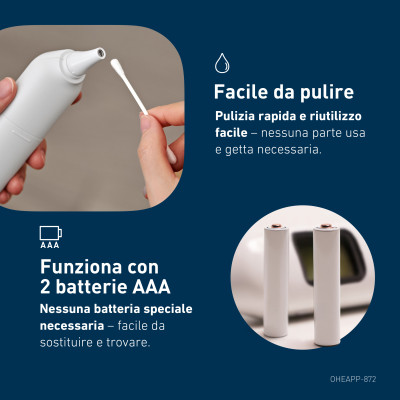 Facile da pulire

Pulizia rapida e riutilizzo facile – nessuna parte usa e getta necessaria.

AAA

Funziona con 2 batterie AAA

Nessuna batteria speciale necessaria – facile da sostituire e trovare.

OHEAPP-872